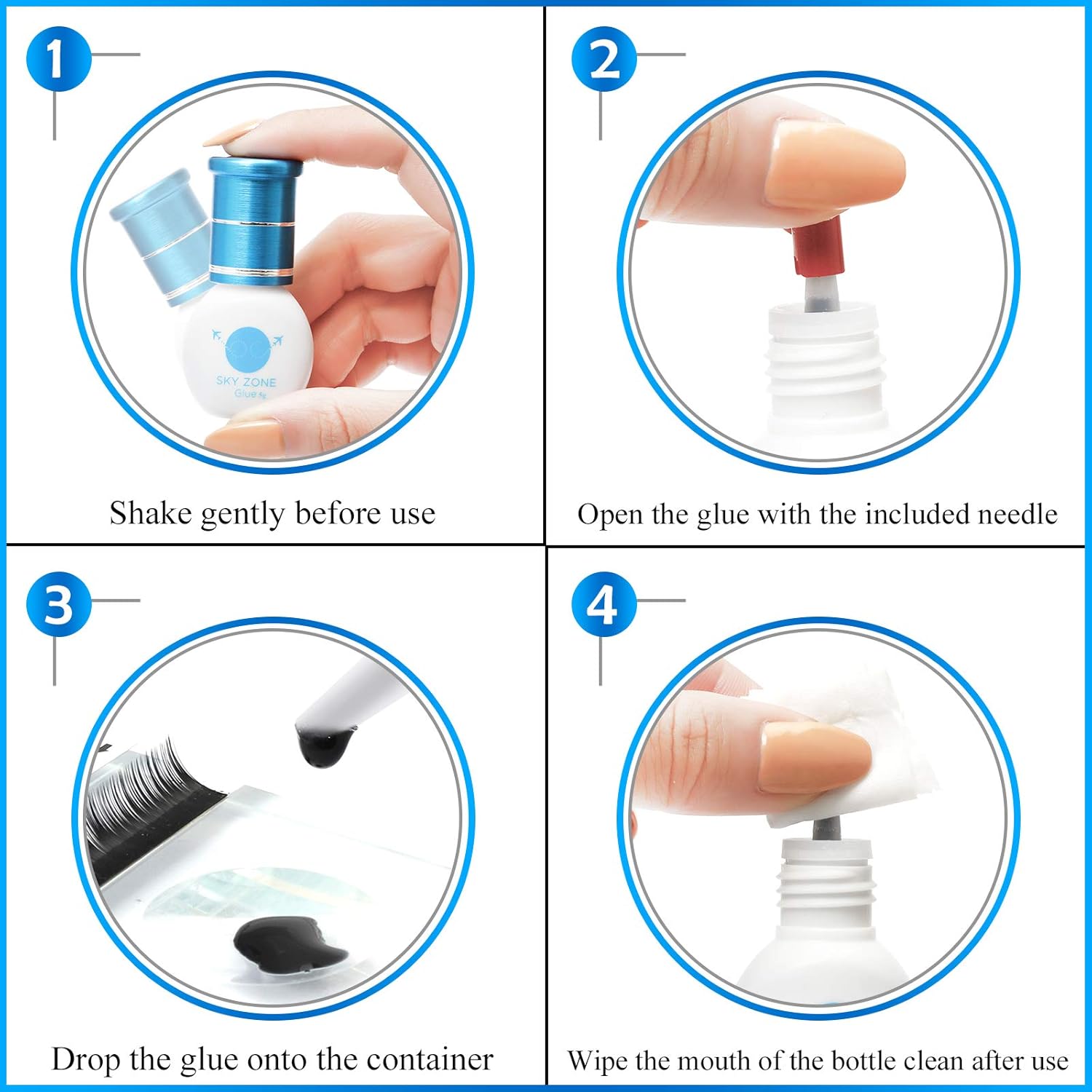 1

SKY ZONE
Glue 5g

Shake gently before use

2

Open the glue with the included needle

3

Drop the glue onto the container

4

Wipe the mouth of the bottle clean after use